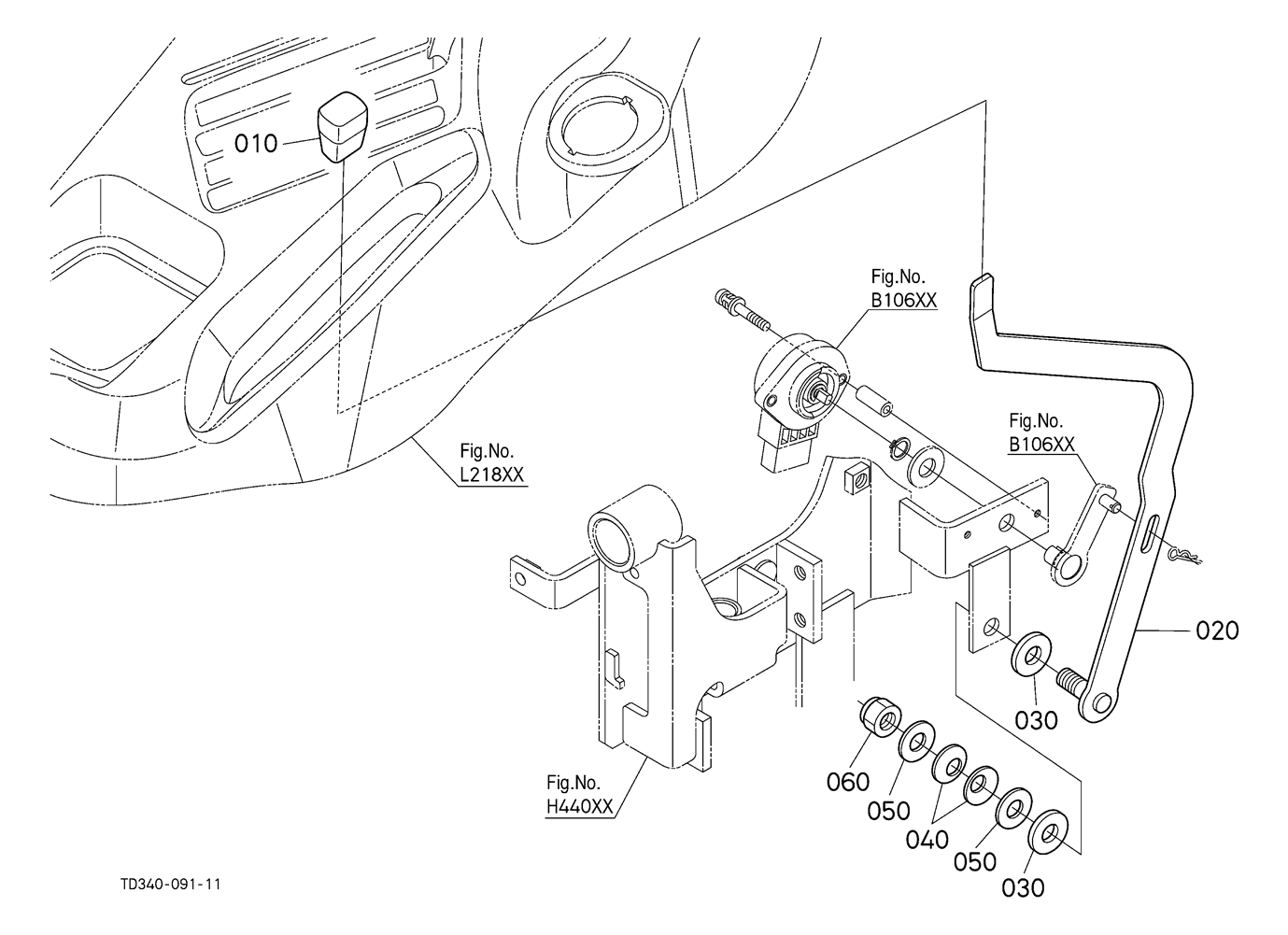 010

Fig.No.
B106XX

Fig.No.
B106XX

Fig.No.
L218XX

020

030

Fig.No.
H440XX

060
050
040
050
030

TD340-091-11